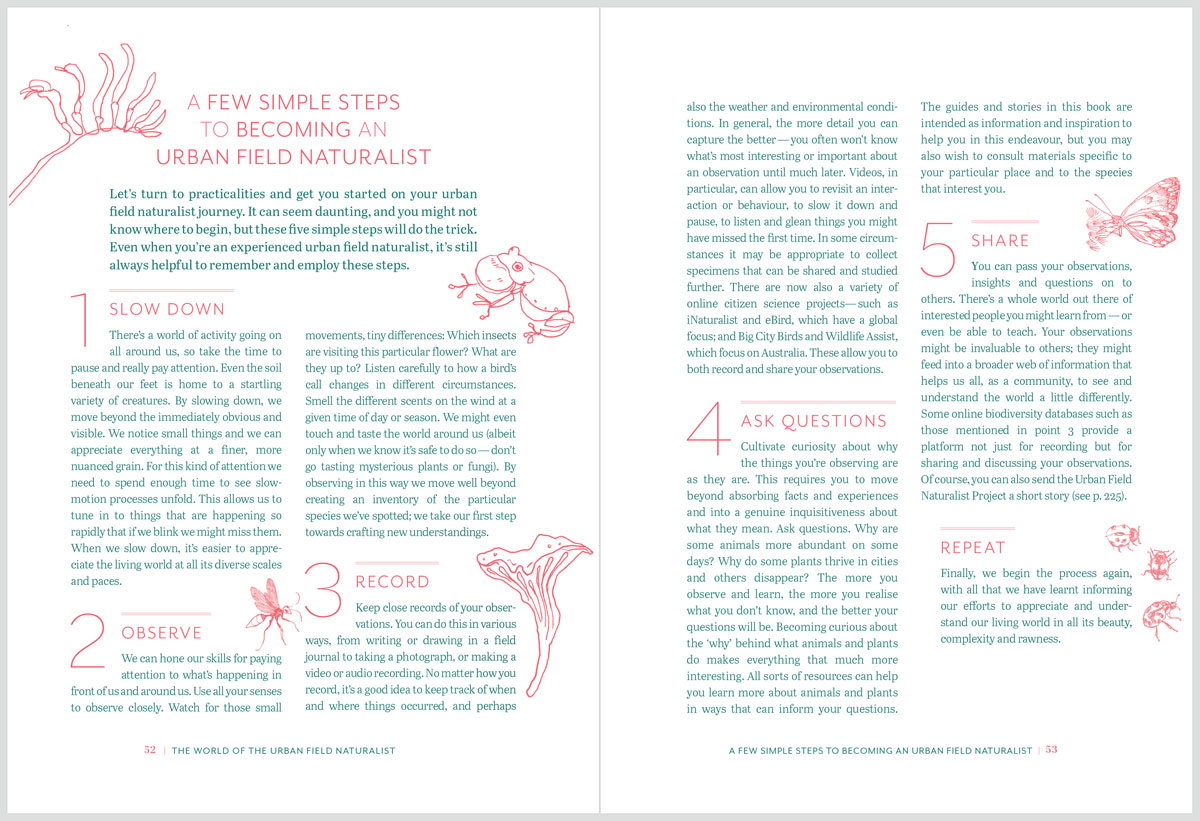 A FEW SIMPLE STEPS TO BECOMING AN URBAN FIELD NATURALIST

Let's turn to practicalities and get you started on your urban field naturalist journey. It can seem daunting, and you might not know where to begin, but these five simple steps will do the trick. Even when you're an experienced urban field naturalist, it's still always helpful to remember and employ these steps.

1 SLOW DOWN

There's a world of activity going on all around us, so take the time to pause and really pay attention. Even the soil beneath our feet is home to a startling variety of creatures. By slowing down, we move beyond the immediately obvious and visible. We notice small things and we can appreciate everything at a finer, more nuanced grain. For this kind of attention we need to spend enough time to see slow-motion processes unfold. This allows us to tune in to things that are happening so rapidly that if we blink we might miss them. When we slow down, it's easier to appreciate the living world at all its diverse scales and paces.

2 OBSERVE

We can hone our skills for paying attention to what's happening in front of us and around us. Use all your senses to observe closely. Watch for those small movements, tiny differences: Which insects are visiting this particular flower? What are they up to? Listen carefully to how a bird's call changes in different circumstances. Smell the different scents on the wind at a given time of day or season. We might even touch and taste the world around us (albeit only when we know it's safe to do so — don't go tasting mysterious plants or fungi). By observing in this way we move well beyond creating an inventory of the particular species we've spotted; we take our first step towards crafting new understandings.

3 RECORD

Keep close records of your observations. You can do this in various ways, from writing or drawing in a field journal to taking a photograph, or making a video or audio recording. No matter how you record, it's a good idea to keep track of when and where things occurred, and perhaps also the weather and environmental conditions. In general, the more detail you can capture the better — you often won't know what's most interesting or important about an observation until much later. Videos, in particular, can allow you to revisit an interaction or behaviour, to slow it down and pause, to listen and glean things you might have missed the first time. In some circumstances it may be appropriate to collect specimens that can be shared and studied further. There are now also a variety of online citizen science projects— such as iNaturalist and eBird, which have a global focus; and Big City Birds and Wildlife Assist, which focus on Australia. These allow you to both record and share your observations.

4 ASK QUESTIONS

Cultivate curiosity about why the things you're observing are as they are. This requires you to move beyond absorbing facts and experiences and into a genuine inquisitiveness about what they mean. Ask questions. Why are some animals more abundant on some days? Why do some plants thrive in cities and others disappear? The more you observe and learn, the more you realise what you don't know, and the better your questions will be. Becoming curious about the 'why' behind what animals and plants do makes everything that much more interesting. All sorts of resources can help you learn more about animals and plants in ways that can inform your questions. The guides and stories in this book are intended as information and inspiration to help you in this endeavour, but you may also wish to consult materials specific to your particular place and to the species that interest you.

5 SHARE

You can pass your observations, insights and questions on to others. There's a whole world out there of interested people you might learn from — or even be able to teach. Your observations might be invaluable to others; they might feed into a broader web of information that helps us all, as a community, to see and understand the world a little differently. Some online biodiversity databases such as those mentioned in point 3 provide a platform not just for recording but for sharing and discussing your observations. Of course, you can also send the Urban Field Naturalist Project a short story (see p. 225).

REPEAT

Finally, we begin the process again, with all that we have learnt informing our efforts to appreciate and understand our living world in all its beauty, complexity and rawness.

52 | THE WORLD OF THE URBAN FIELD NATURALIST

A FEW SIMPLE STEPS TO BECOMING AN URBAN FIELD NATURALIST | 53